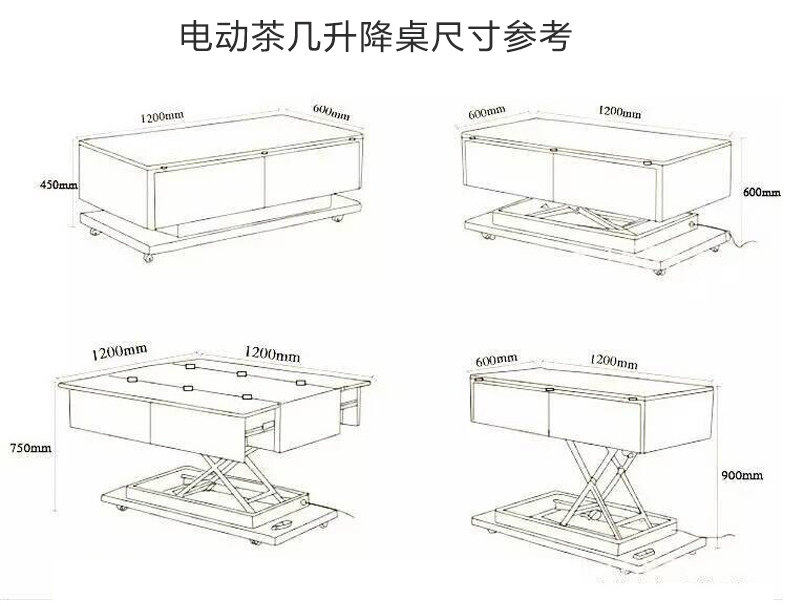 电动茶几升降桌尺寸参考

1200mm
600mm
450mm

600mm
1200mm
600mm

1200mm
1200mm
750mm

600mm
1200mm
900mm