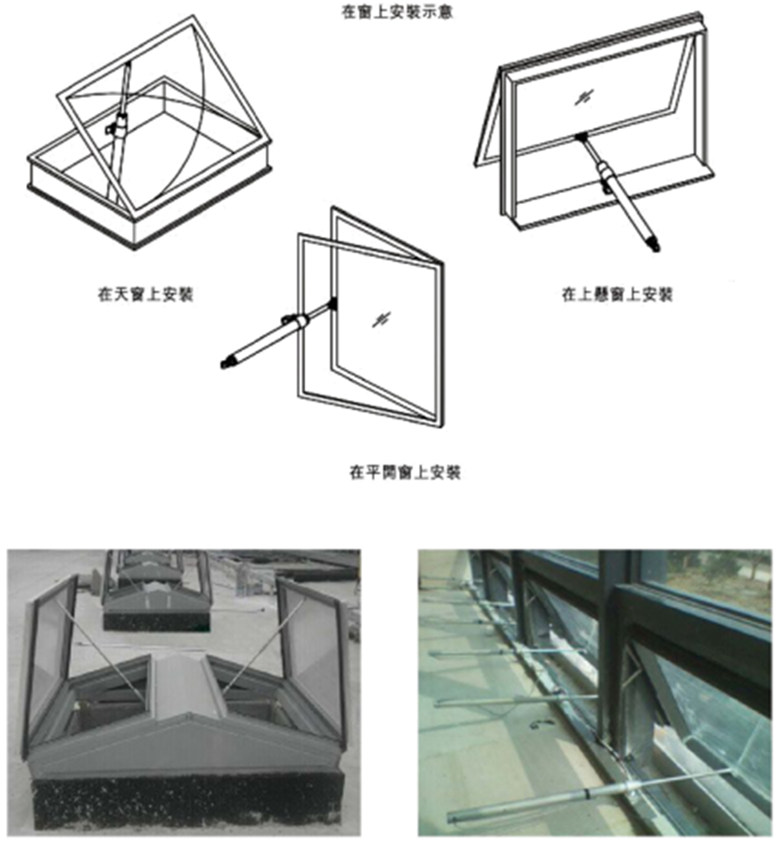 在窗上安裝示意

在天窗上安裝

在上懸窗上安裝

在平開窗上安裝